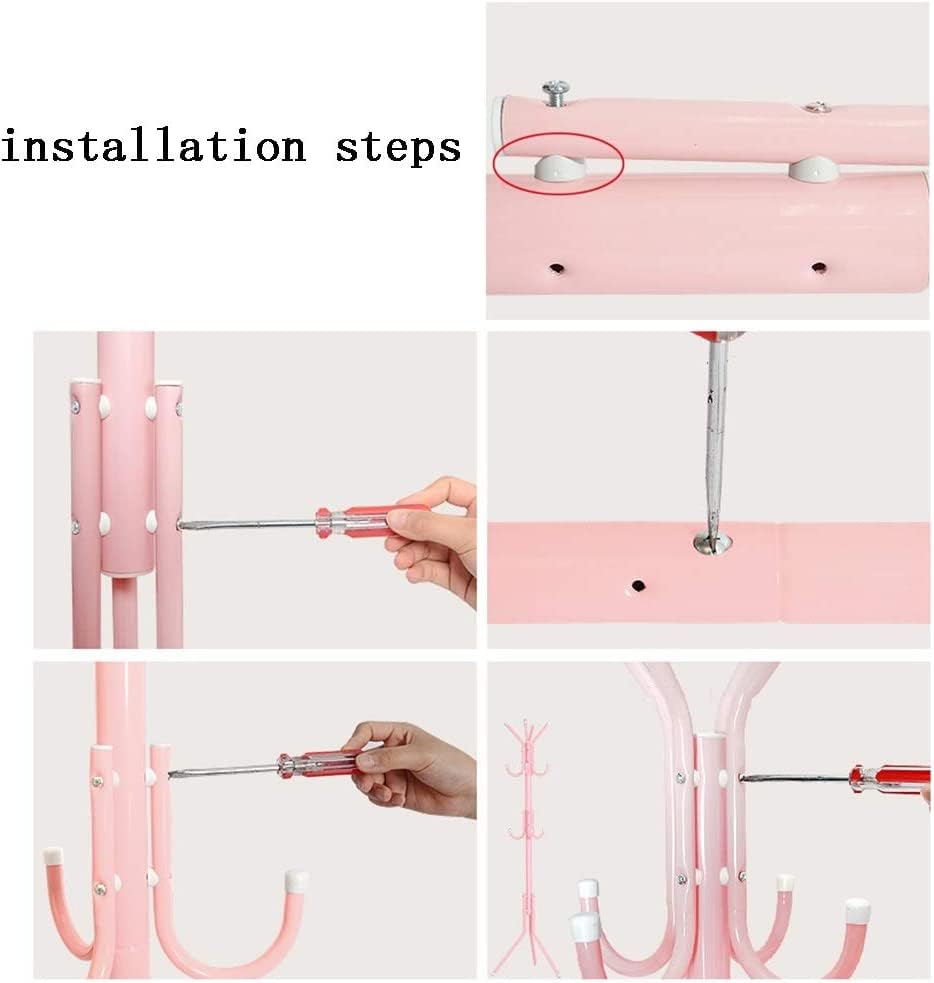 installation steps