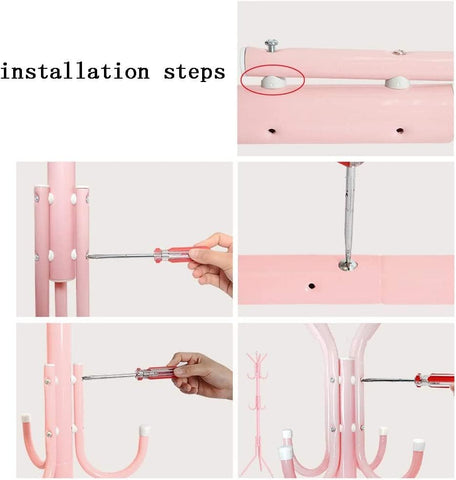 installation steps