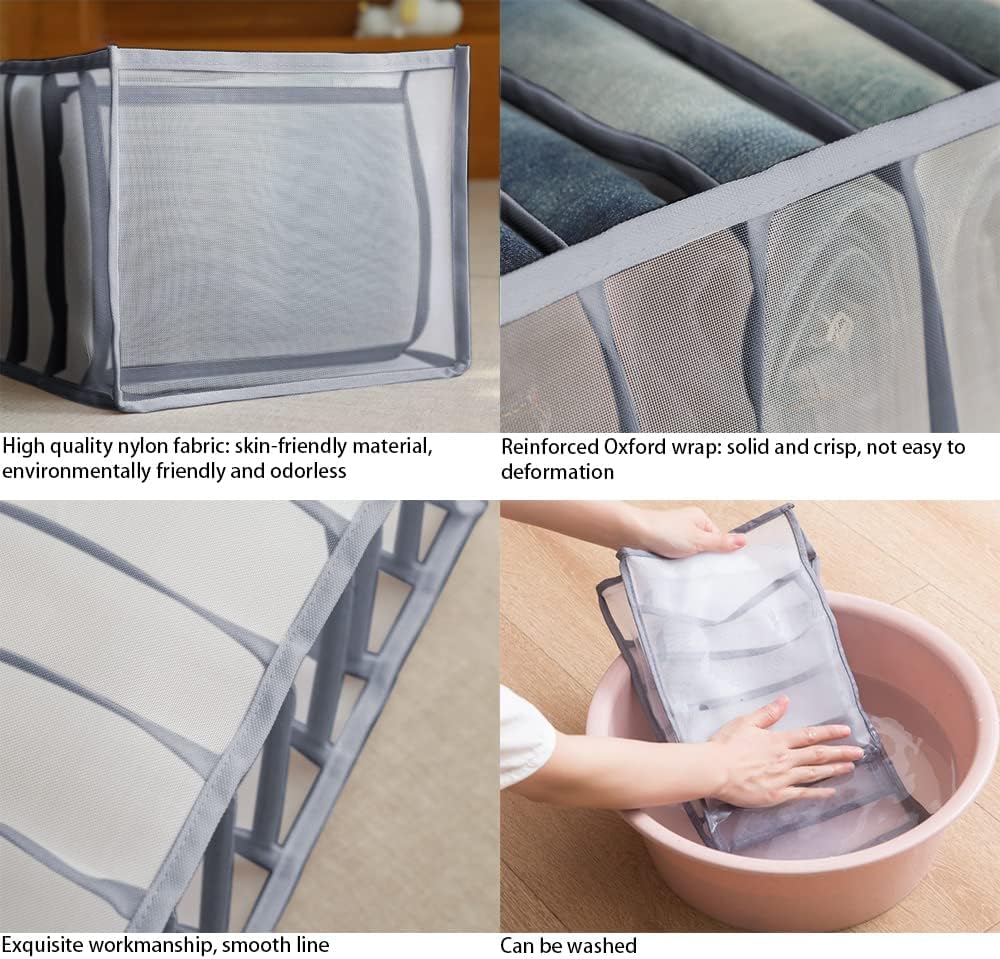 High quality nylon fabric: skin-friendly material, environmentally friendly and odorless

Reinforced Oxford wrap: solid and crisp, not easy to deformation

Exquisite workmanship, smooth line

Can be washed