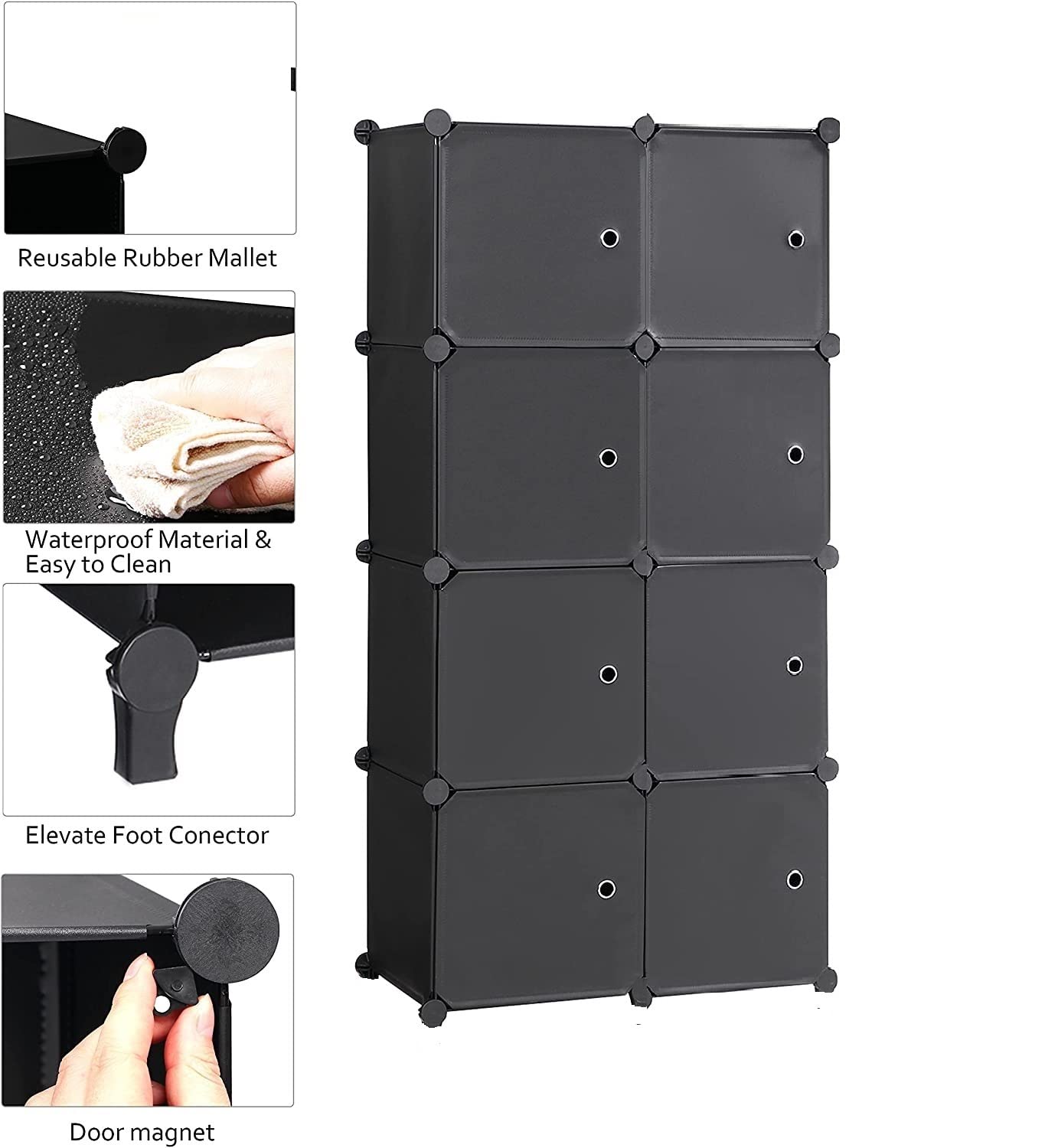 Reusable Rubber Mallet

Waterproof Material & Easy to Clean

Elevate Foot Conector

Door magnet