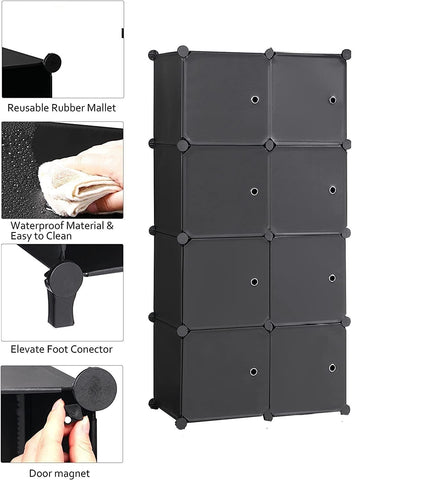 Reusable Rubber Mallet

Waterproof Material & Easy to Clean

Elevate Foot Conector

Door magnet