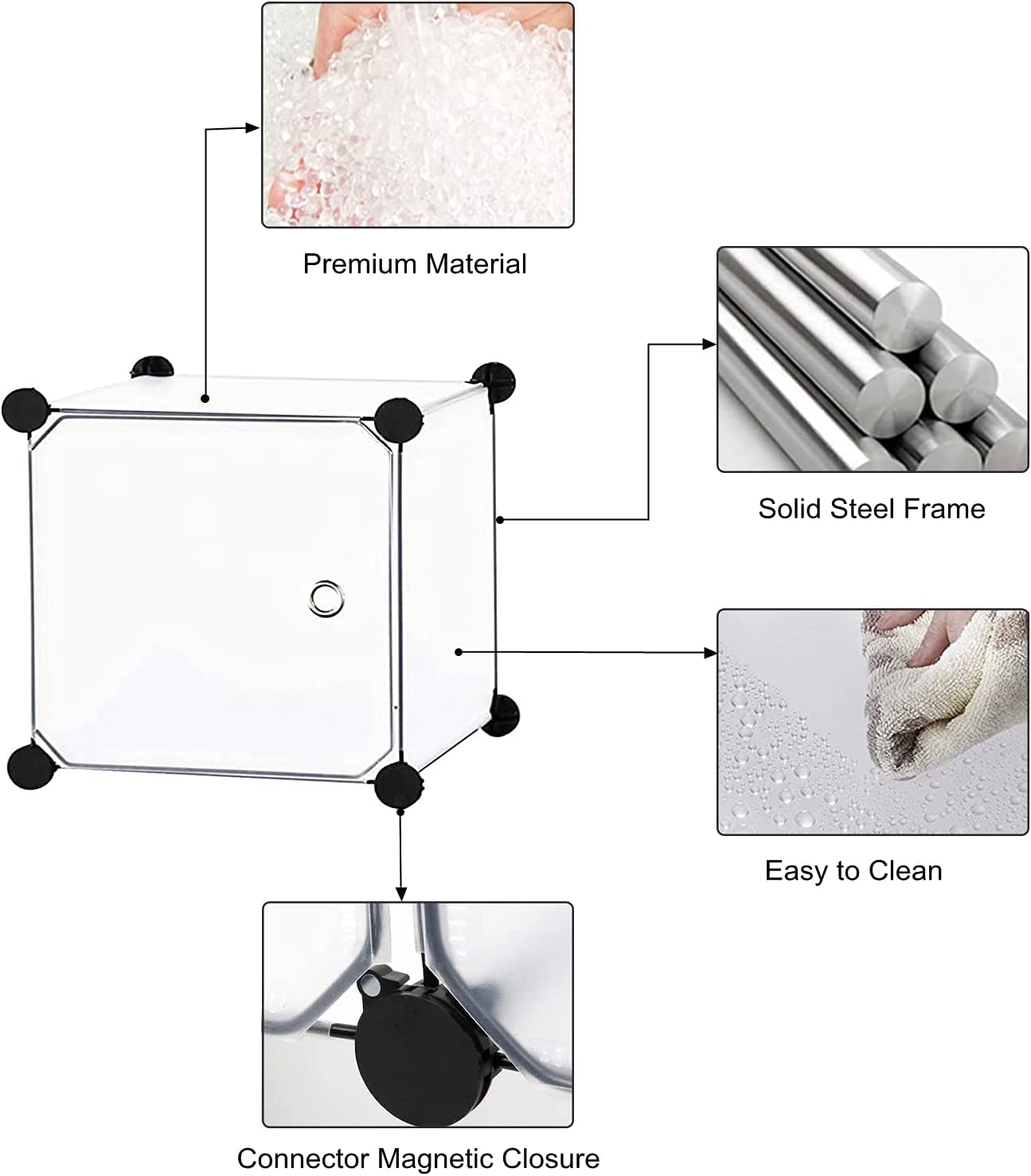 Premium Material

Solid Steel Frame

Easy to Clean

Connector Magnetic Closure