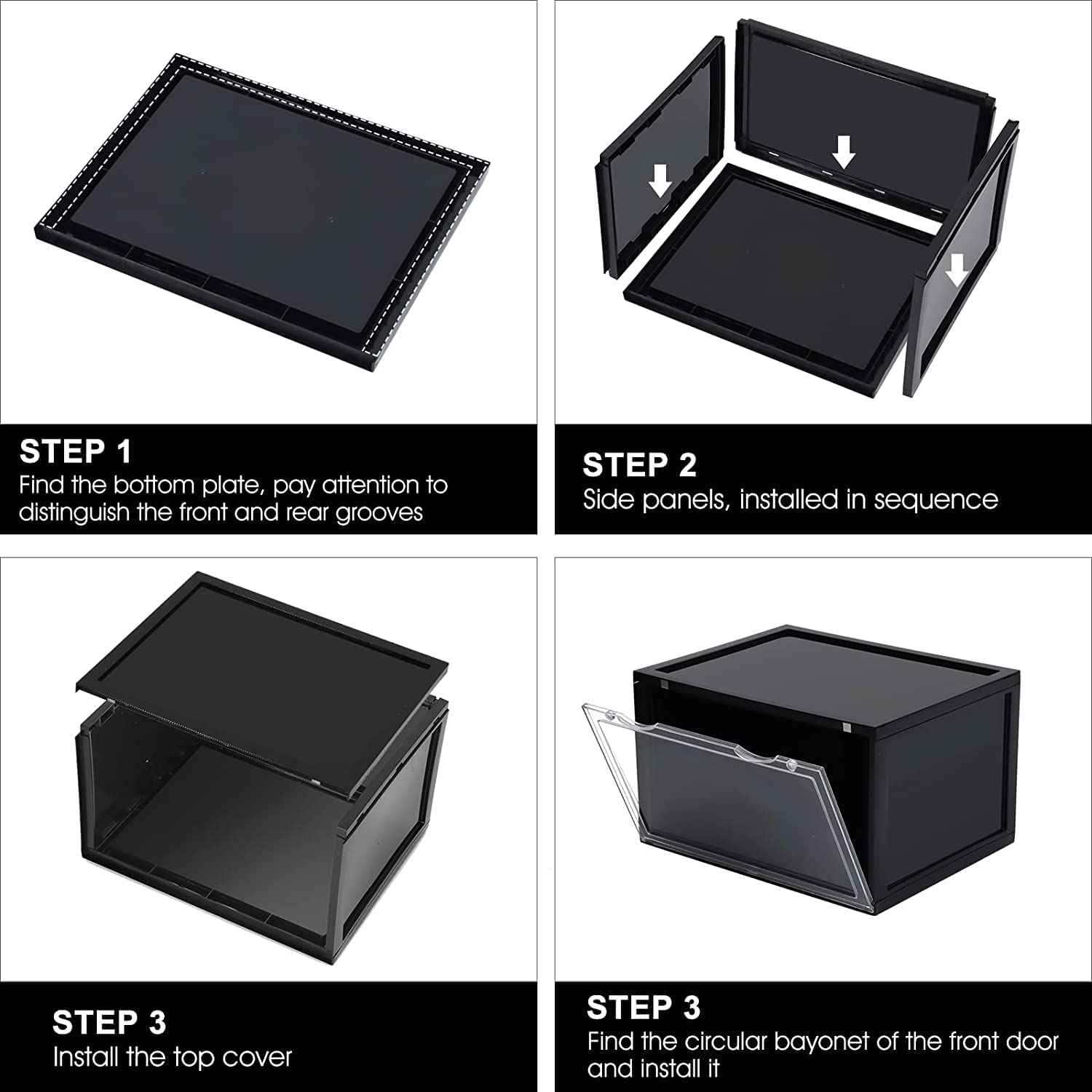 STEP 1
Find the bottom plate, pay attention to distinguish the front and rear grooves

STEP 2
Side panels, installed in sequence

STEP 3
Install the top cover

STEP 3
Find the circular bayonet of the front door and install it