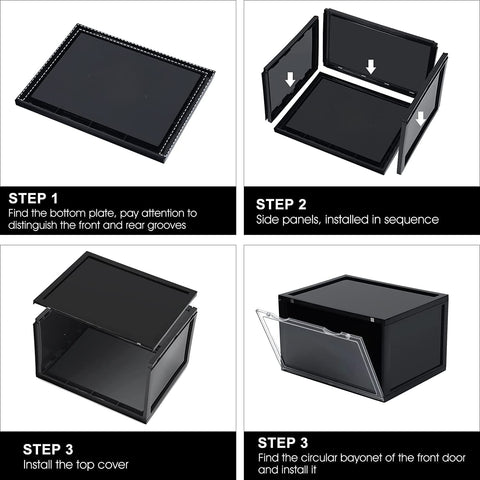 STEP 1
Find the bottom plate, pay attention to distinguish the front and rear grooves

STEP 2
Side panels, installed in sequence

STEP 3
Install the top cover

STEP 3
Find the circular bayonet of the front door and install it