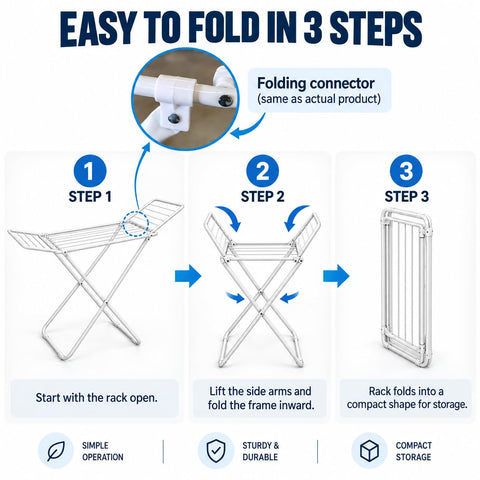 EASY TO FOLD IN 3 STEPS

Folding connector
(same as actual product)

1
STEP 1

Start with the rack open.

2
STEP 2

Lift the side arms and fold the frame inward.

3
STEP 3

Rack folds into a compact shape for storage.

SIMPLE
OPERATION

STURDY &
DURABLE

COMPACT
STORAGE