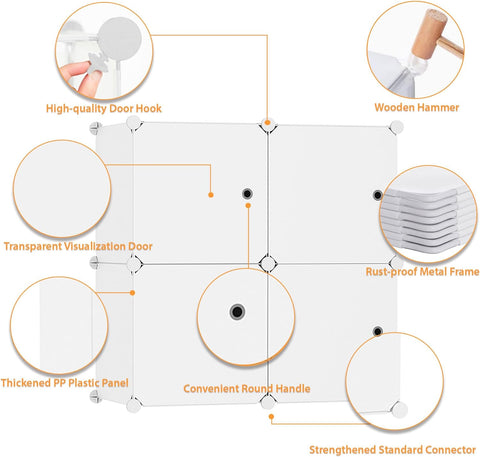 High-quality Door Hook

Wooden Hammer

Transparent Visualization Door

Rust-proof Metal Frame

Thickened PP Plastic Panel

Convenient Round Handle

Strengthened Standard Connector