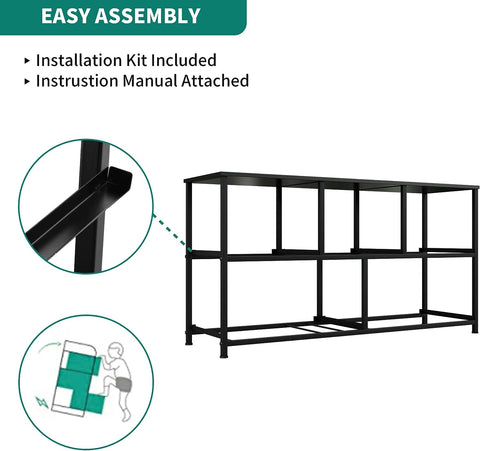 EASY ASSEMBLY

▸ Installation Kit Included
▸ Instrustion Manual Attached