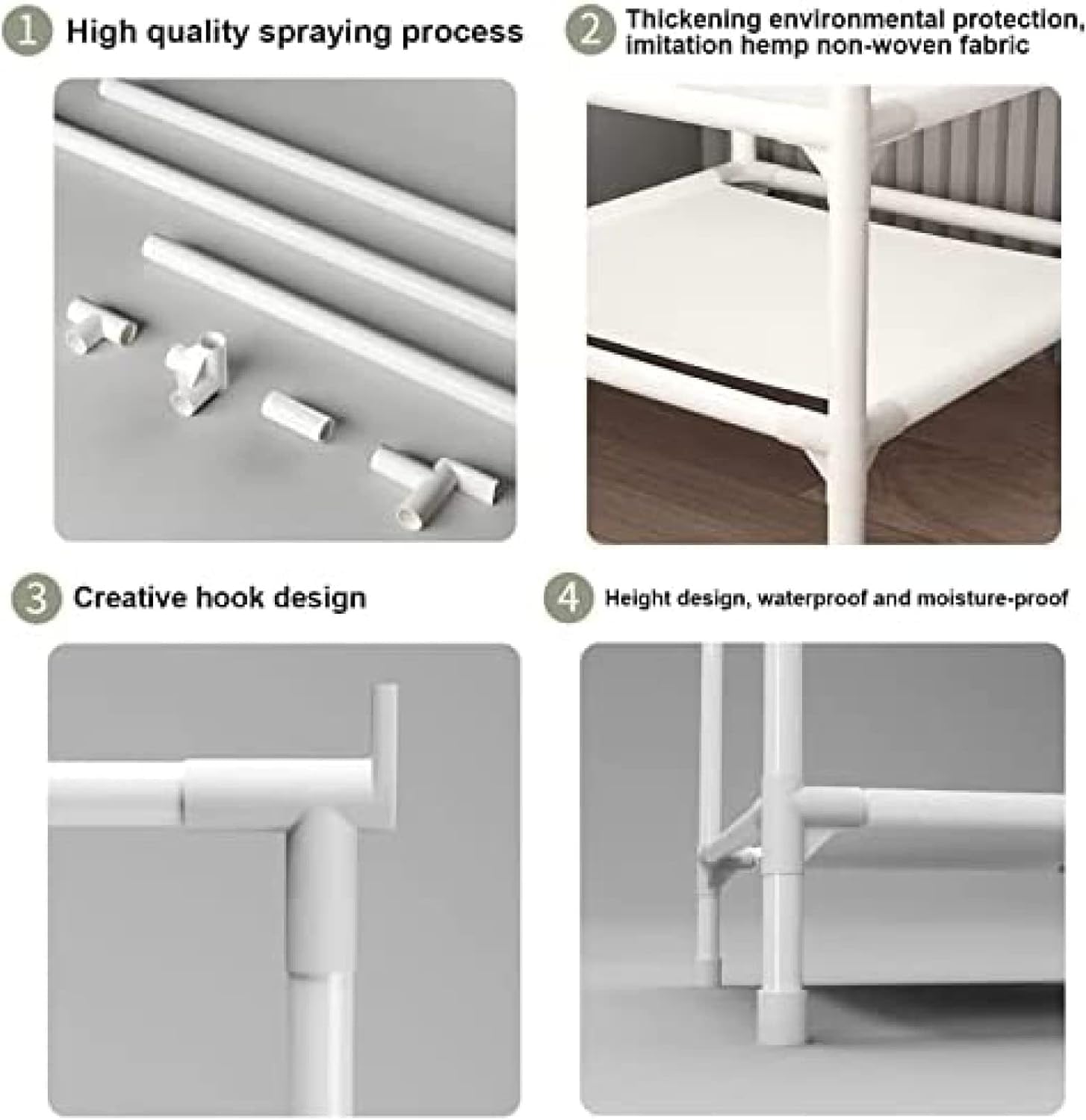 1 High quality spraying process

2 Thickening environmental protection, imitation hemp non-woven fabric

3 Creative hook design

4 Height design, waterproof and moisture-proof