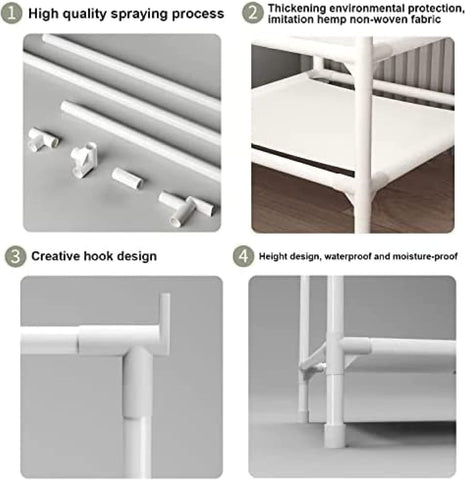 1 High quality spraying process

2 Thickening environmental protection, imitation hemp non-woven fabric

3 Creative hook design

4 Height design, waterproof and moisture-proof