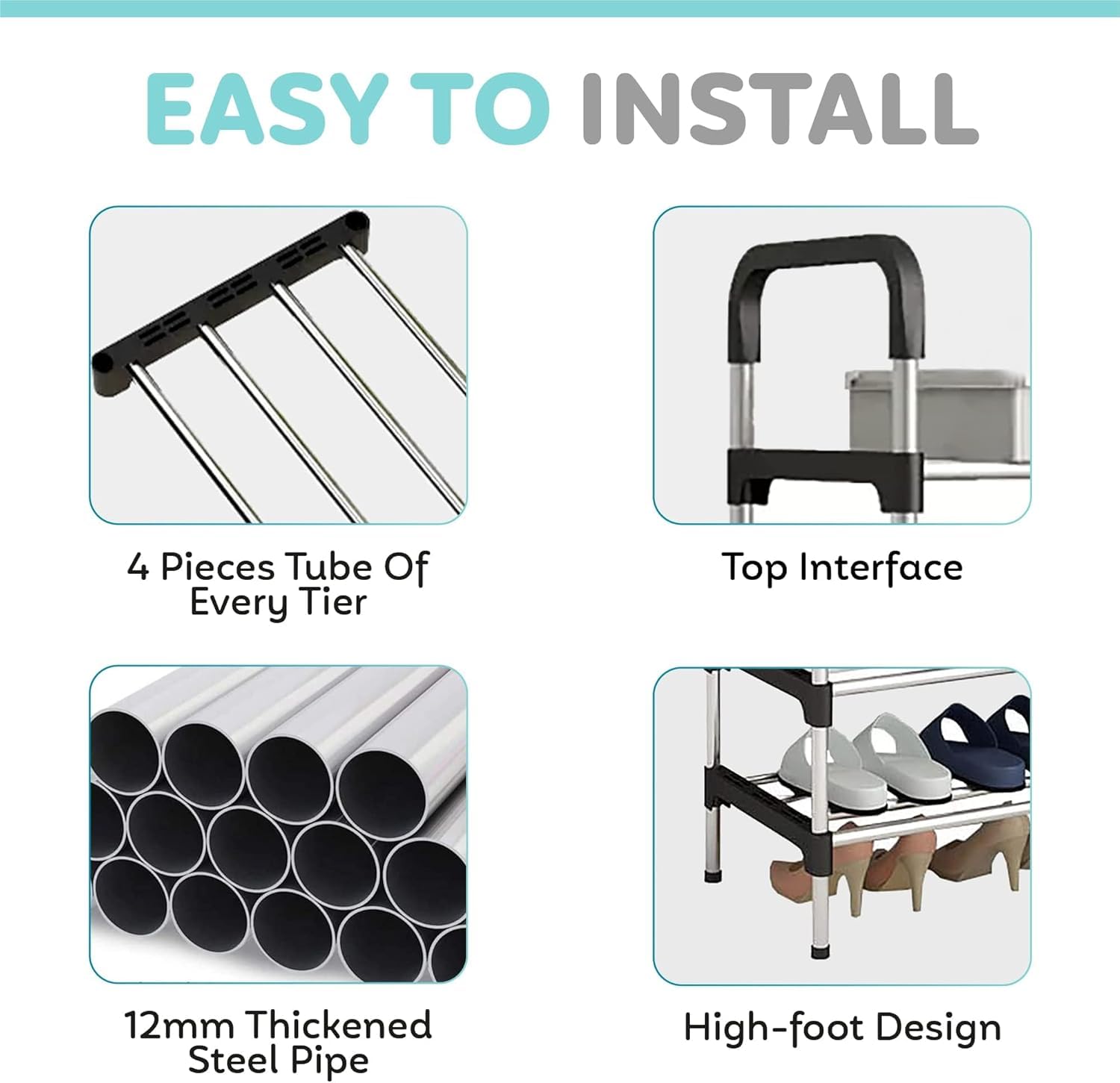 EASY TO INSTALL

4 Pieces Tube Of Every Tier

Top Interface

12mm Thickened Steel Pipe

High-foot Design