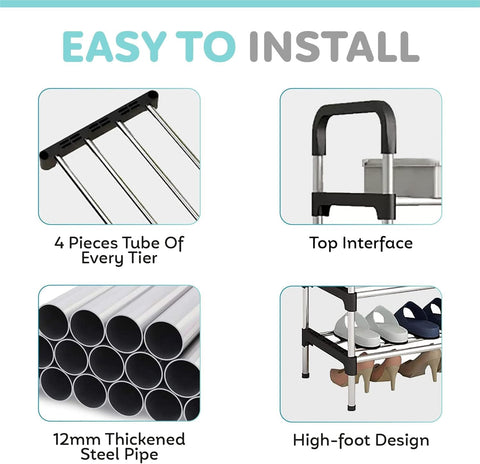 EASY TO INSTALL

4 Pieces Tube Of Every Tier

Top Interface

12mm Thickened Steel Pipe

High-foot Design