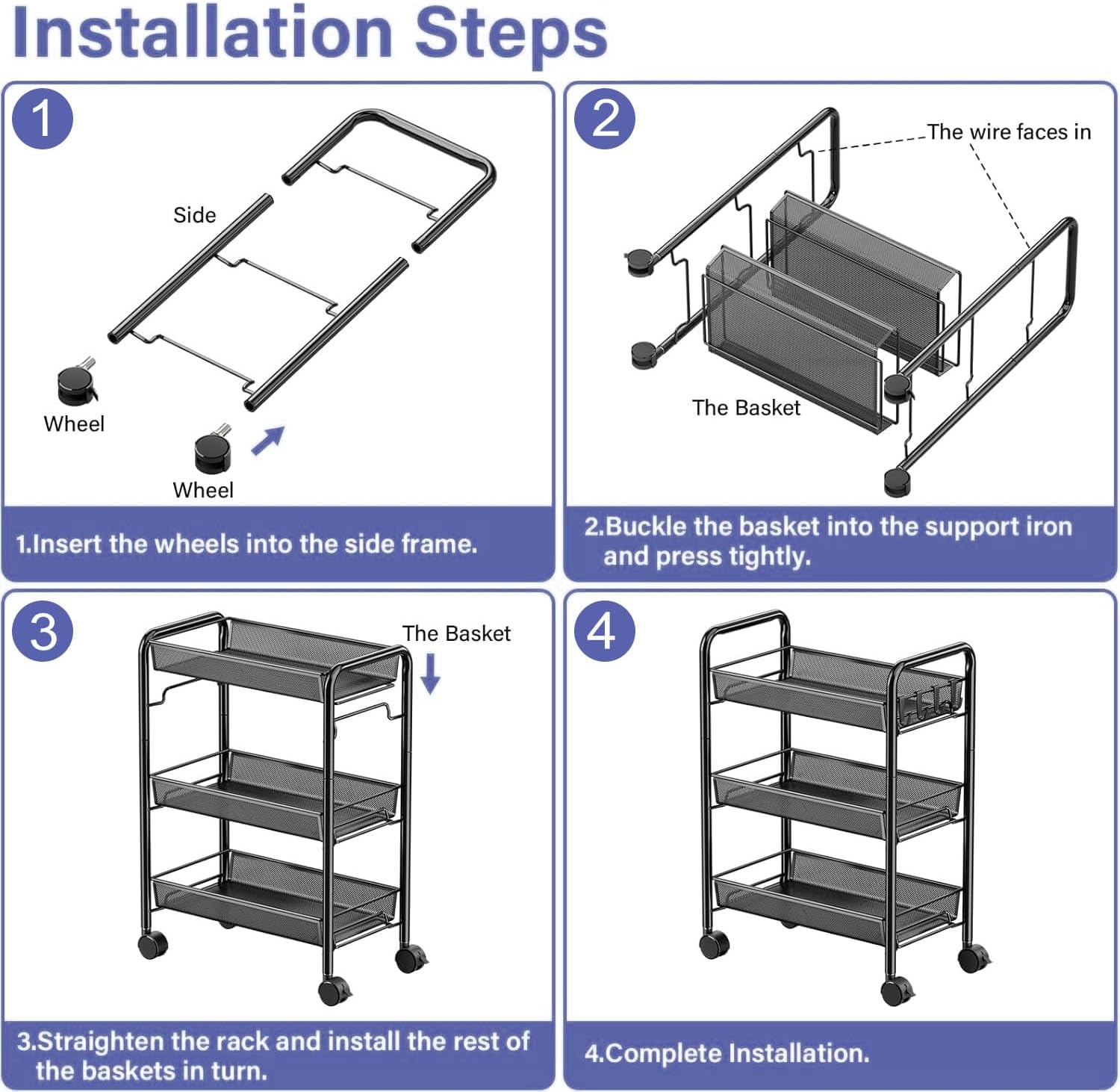 Installation Steps

1

Side

Wheel

Wheel

1.Insert the wheels into the side frame.

2

The wire faces in

The Basket

2.Buckle the basket into the support iron and press tightly.

3

The Basket

3.Straighten the rack and install the rest of the baskets in turn.

4

4.Complete Installation.