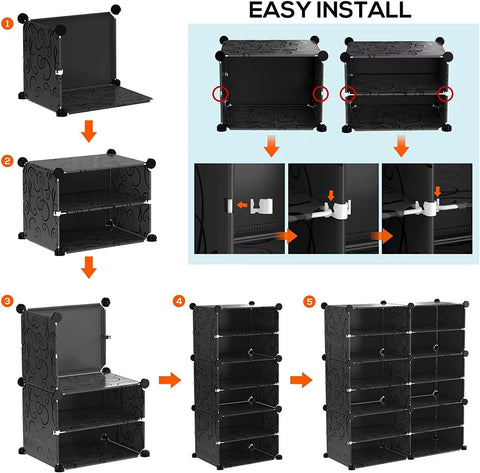 EASY INSTALL

1

2

3

4

5