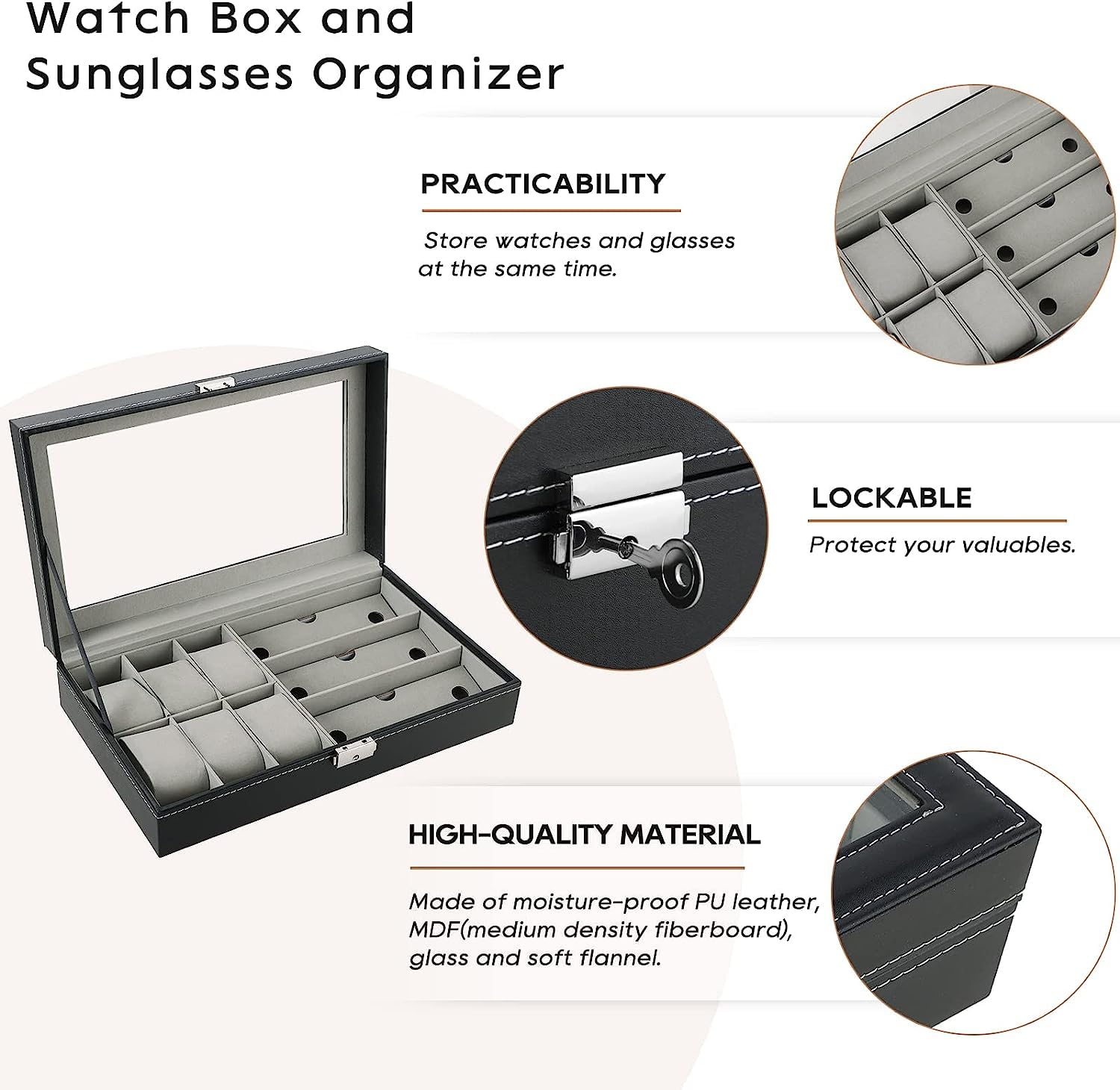 Watch Box and Sunglasses Organizer

PRACTICABILITY

Store watches and glasses at the same time.

LOCKABLE

Protect your valuables.

HIGH-QUALITY MATERIAL

Made of moisture-proof PU leather, MDF(medium density fiberboard), glass and soft flannel.