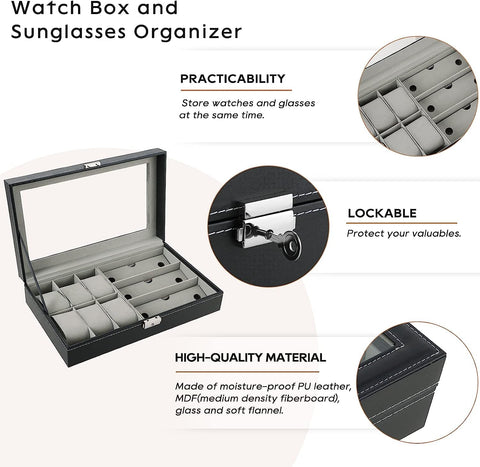 Watch Box and Sunglasses Organizer

PRACTICABILITY

Store watches and glasses at the same time.

LOCKABLE

Protect your valuables.

HIGH-QUALITY MATERIAL

Made of moisture-proof PU leather, MDF(medium density fiberboard), glass and soft flannel.