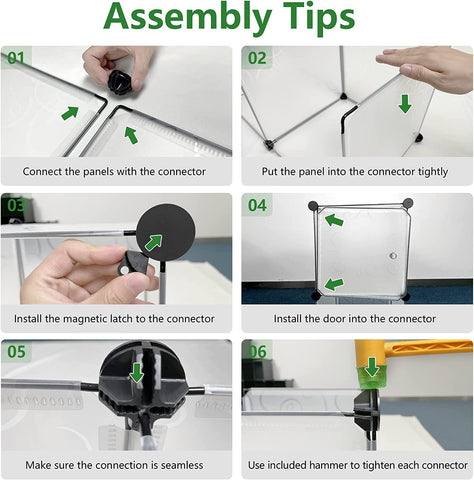 Assembly Tips

01
Connect the panels with the connector

02
Put the panel into the connector tightly

03
Install the magnetic latch to the connector

04
Install the door into the connector

05
Make sure the connection is seamless

06
Use included hammer to tighten each connector