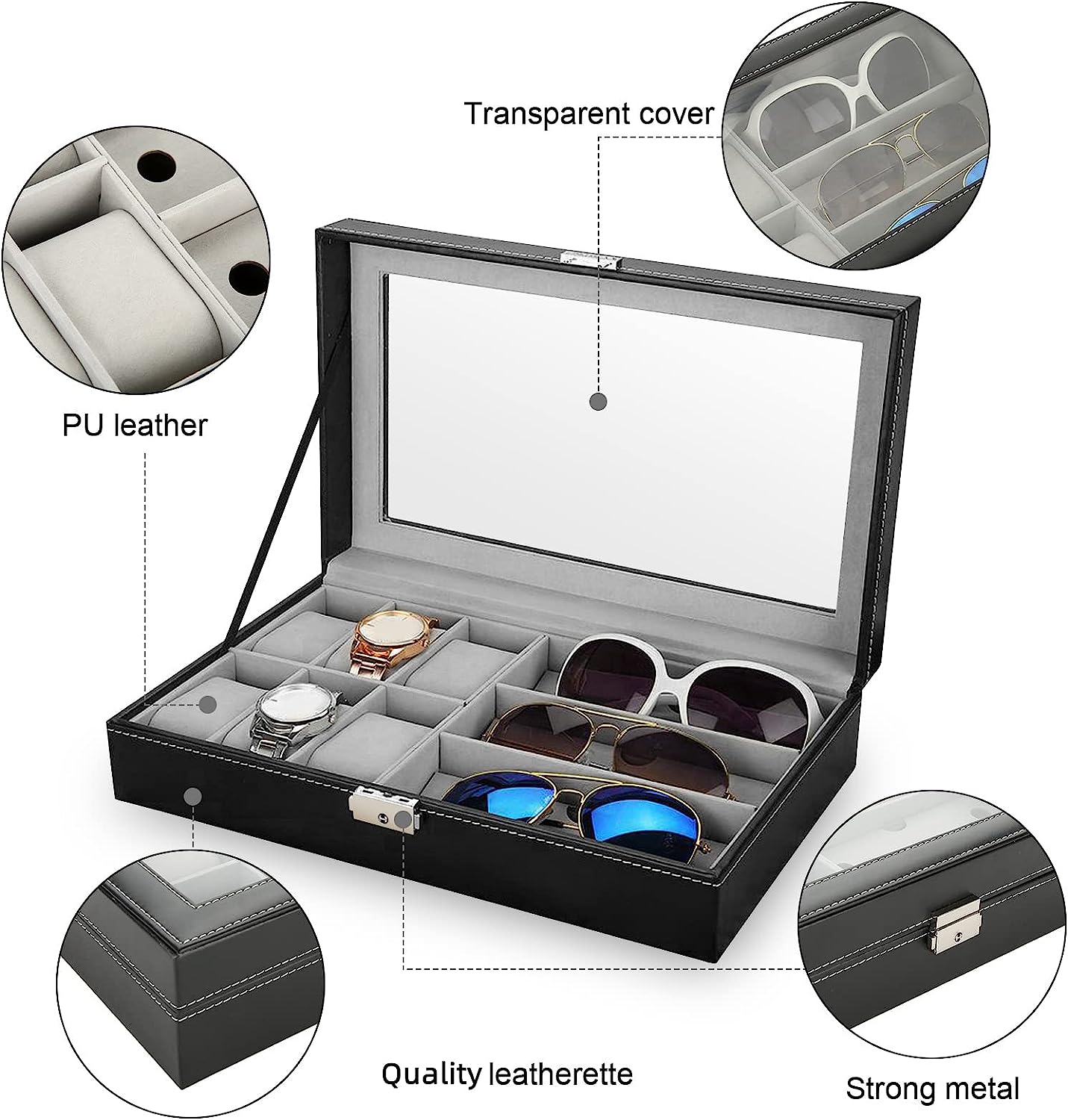 Transparent cover

PU leather

Quality leatherette

Strong metal