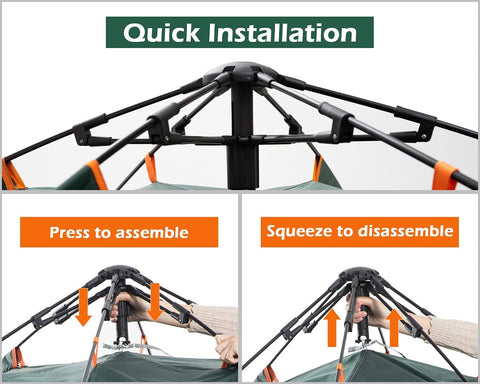 Quick Installation

Press to assemble

Squeeze to disassemble