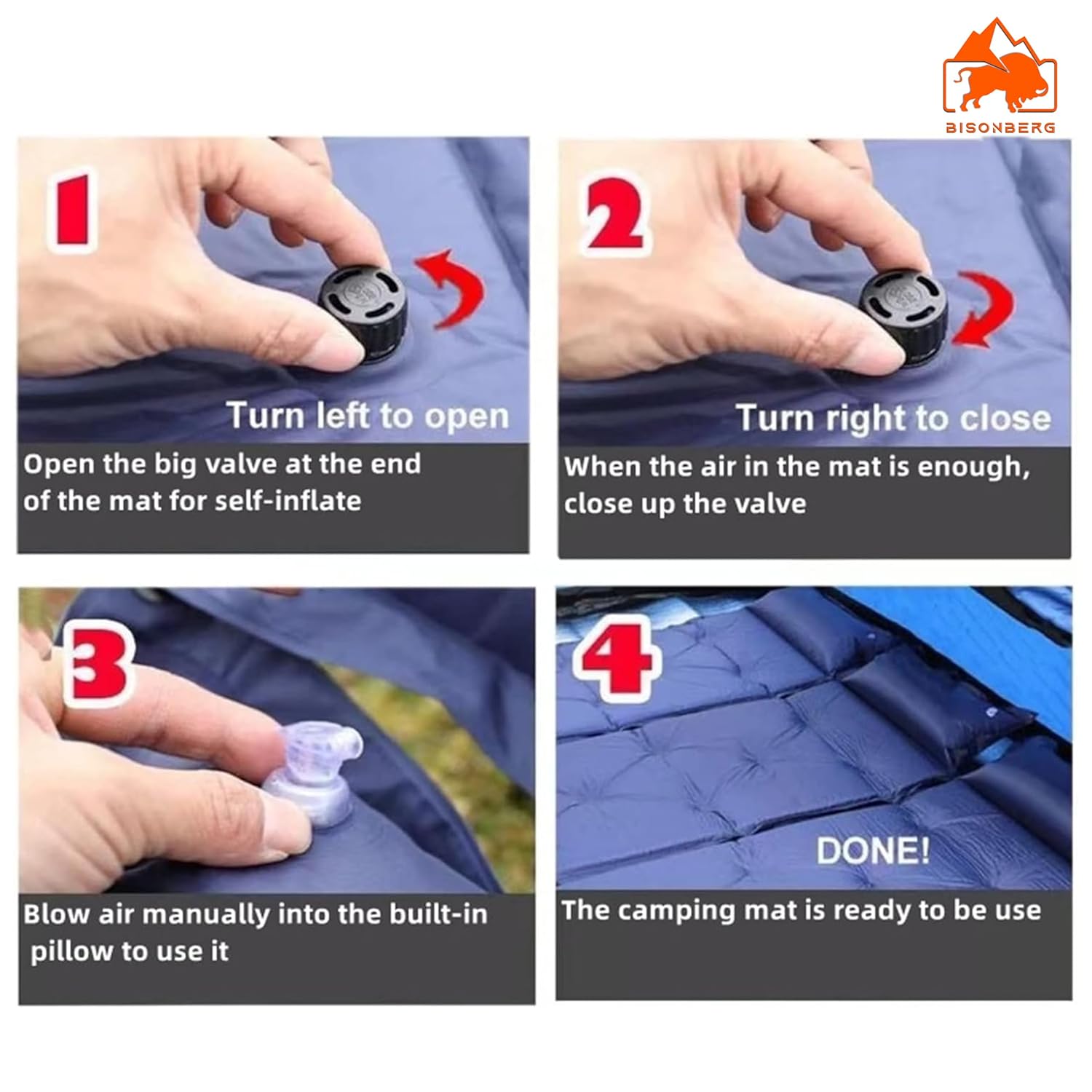 BISONBERG

1

Turn left to open

Open the big valve at the end of the mat for self-inflate

2

Turn right to close

When the air in the mat is enough, close up the valve

3

Blow air manually into the built-in pillow to use it

4

DONE!

The camping mat is ready to be use